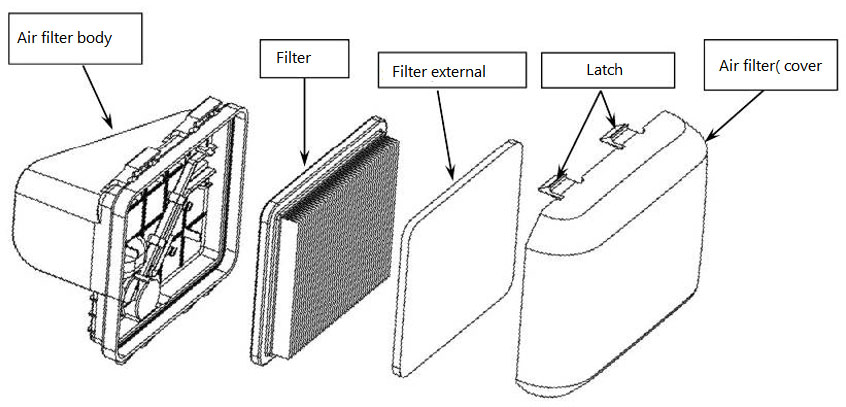 Air filter body

Filter

Filter external

Latch

Air filter( cover